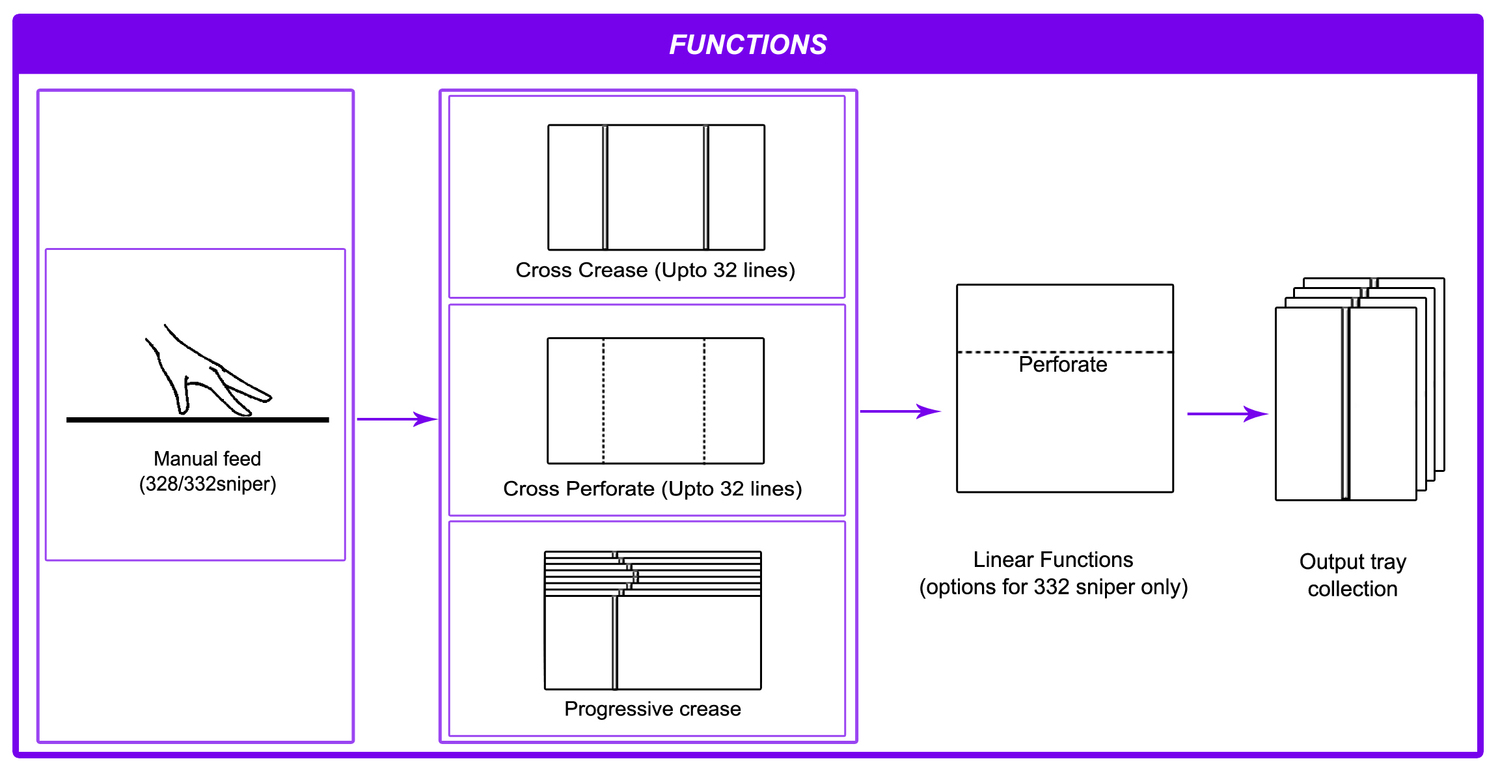 FUNCTIONS

Manual feed
(328/332sniper)

Cross Crease (Upto 32 lines)

Cross Perforate (Upto 32 lines)

Progressive crease

Perforate

Linear Functions
(options for 332 sniper only)

Output tray
collection